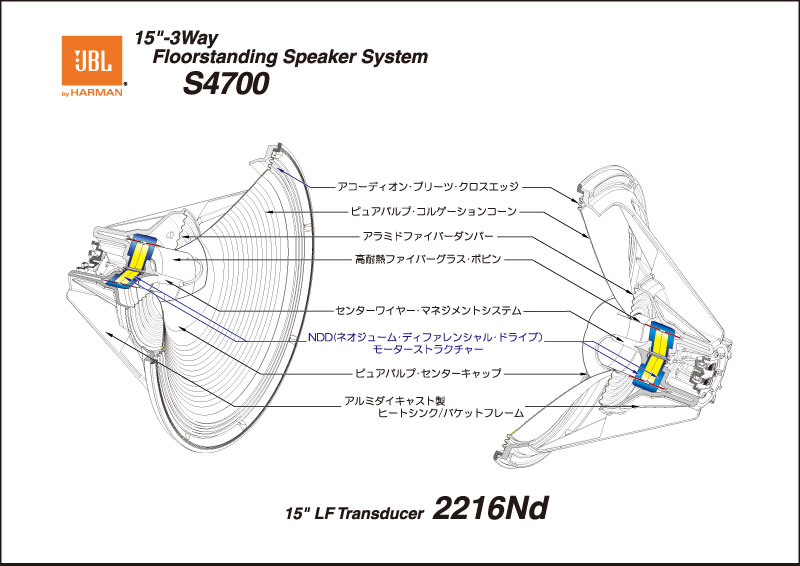 JBL
by HARMAN

15"-3Way
Floorstanding Speaker System
S4700

アコーディオン・プリーツ・クロスエッジ
ピュアパルプ・コルゲーションコーン
アラミドファイバーダンパー
高耐熱ファイバーグラス・ボビン
センターワイヤー・マネジメントシステム
NDD(ネオジューム・ディファレンシャル・ドライブ)
モーターストラクチャー
ピュアパルプ・センターキャップ
アルミダイキャスト製
ヒートシンク/バケットフレーム

15" LF Transducer 2216Nd